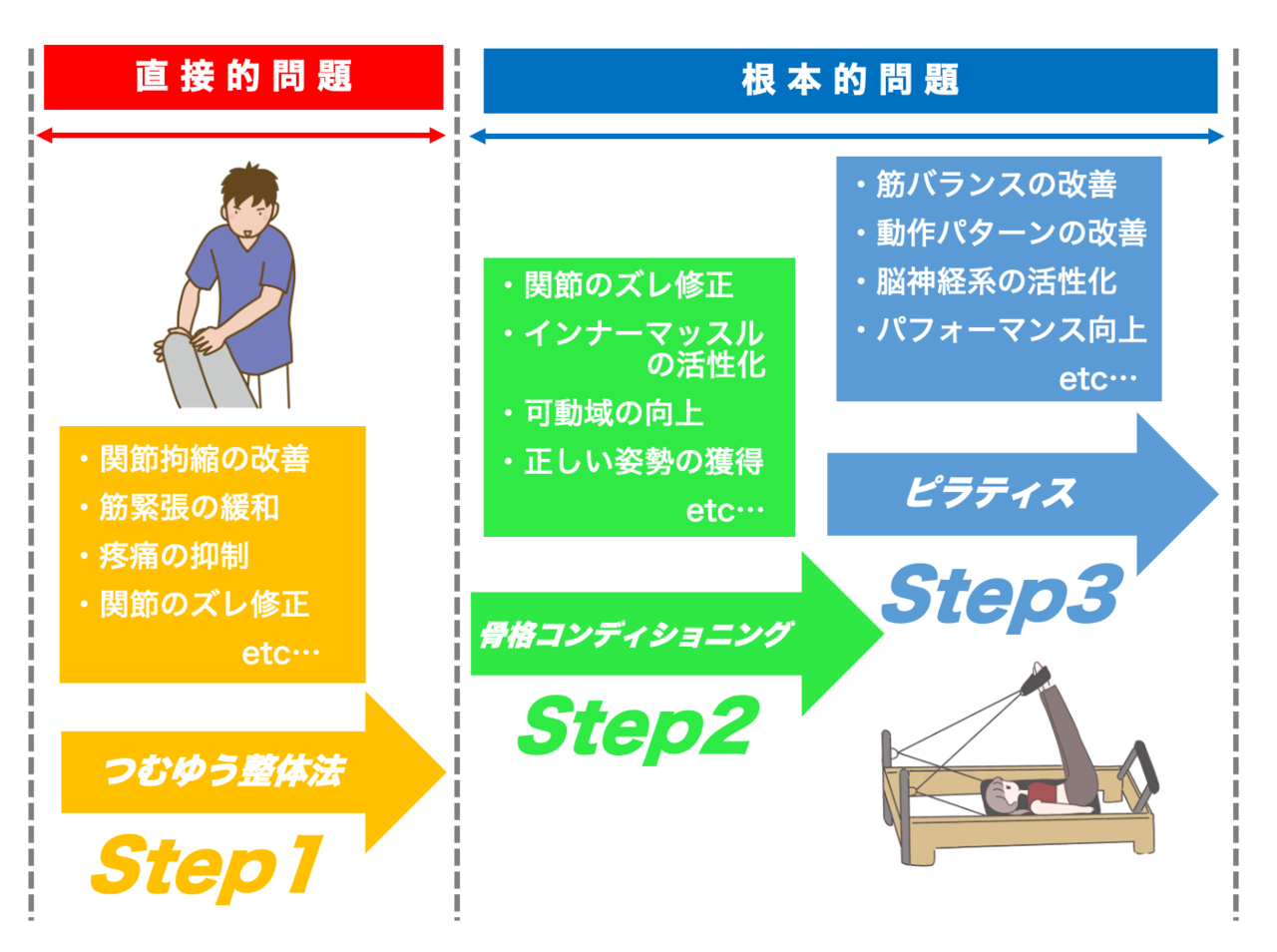 直接的問題

・関節拘縮の改善
・筋緊張の緩和
・疼痛の抑制
・関節のズレ修正
etc…

つむゆう整体法

Step1

根本的問題

・関節のズレ修正
・インナーマッスルの活性化
・可動域の向上
・正しい姿勢の獲得
etc…

骨格コンディショニング

Step2

・筋バランスの改善
・動作パターンの改善
・脳神経系の活性化
・パフォーマンス向上
etc…

ピラティス

Step3